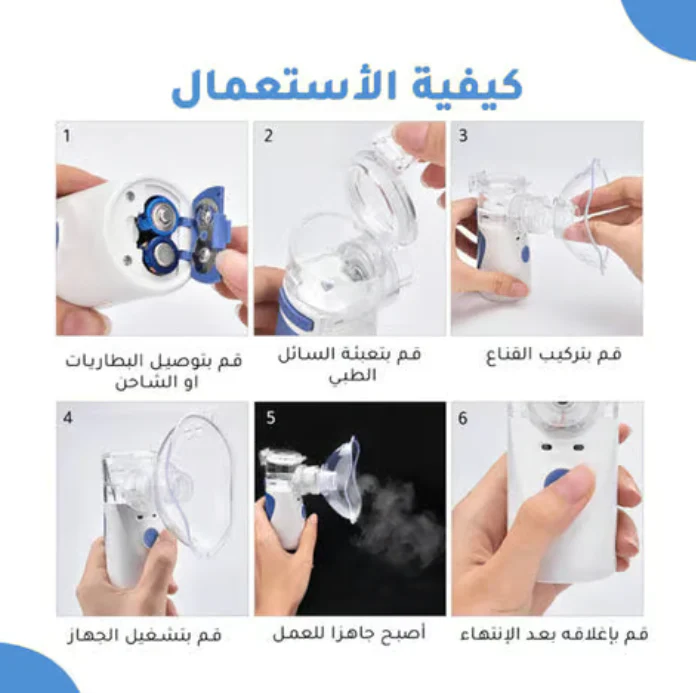 كيفية الأستعمال

1
قم بتوصيل البطاريات او الشاحن

2
قم بتعبئة السائل الطبي

3
قم بتركيب القناع

4
قم بتشغيل الجهاز

5
أصبح جاهزا للعمل

6
قم بإغلاقه بعد الإنتهاء