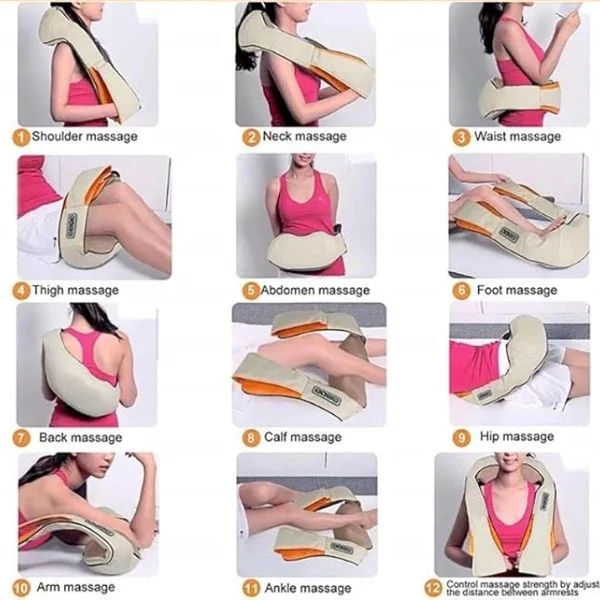 1 Shoulder massage

2 Neck massage

3 Waist massage

4 Thigh massage

5 Abdomen massage

6 Foot massage

7 Back massage

8 Calf massage

9 Hip massage

10 Arm massage

11 Ankle massage

12 Control massage strength by adjust the distance between armrests